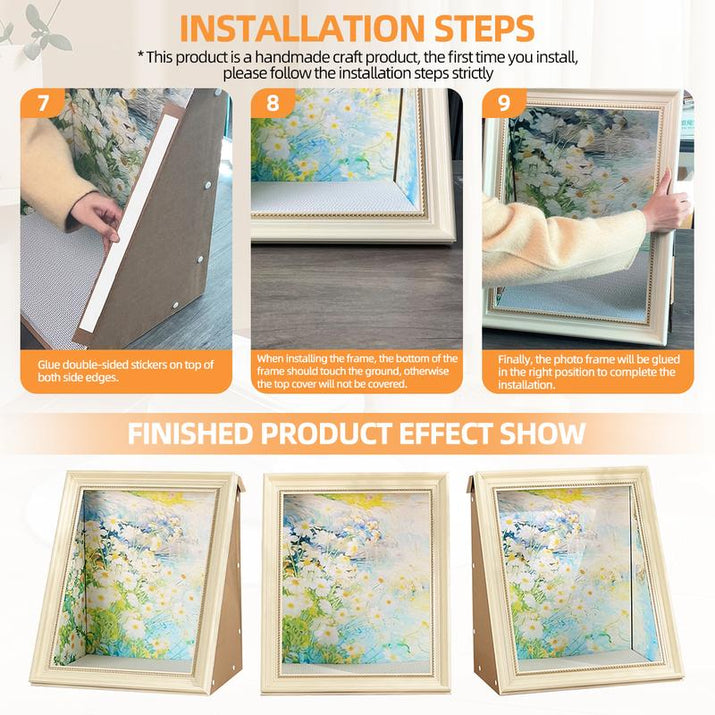 INSTALLATION STEPS

* This product is a handmade craft product, the first time you install, please follow the installation steps strictly

7

Glue double-sided stickers on top of both side edges.

8

When installing the frame, the bottom of the frame should touch the ground, otherwise the top cover will not be covered.

9

Finally, the photo frame will be glued in the right position to complete the installation.

FINISHED PRODUCT EFFECT SHOW