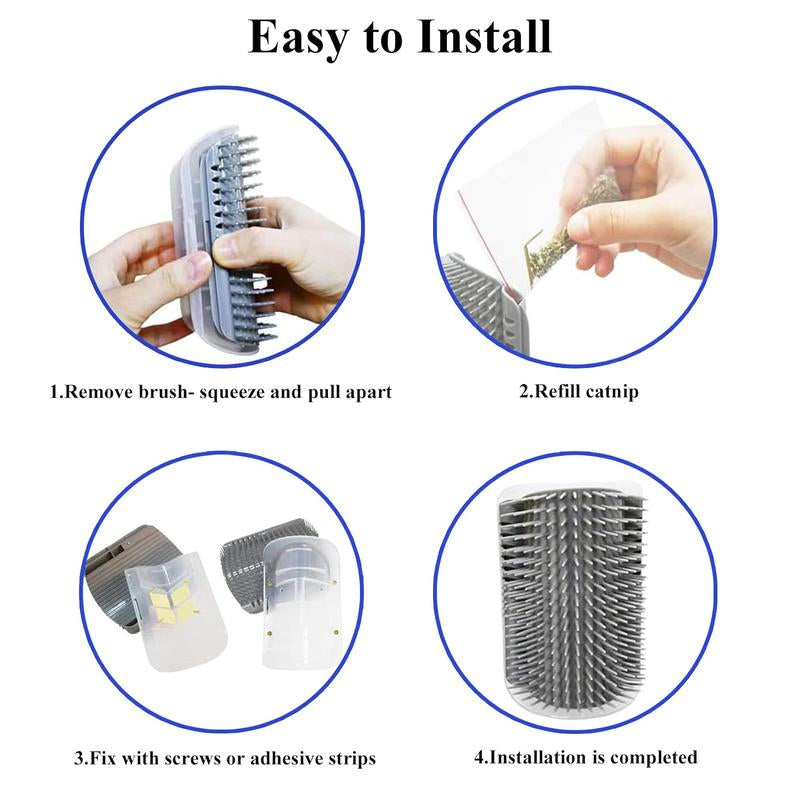 Easy to Install

1.Remove brush- squeeze and pull apart

2.Refill catnip

3.Fix with screws or adhesive strips

4.Installation is completed